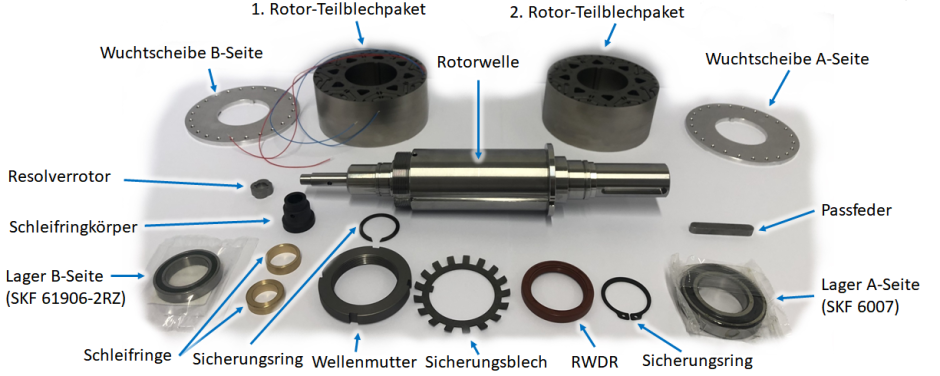 1. Rotor-Teilblechpaket

2. Rotor-Teilblechpaket

Wuchtscheibe B-Seite

Rotorwelle

Wuchtscheibe A-Seite

Resolverrotor

Schleifringkörper

Passfeder

Lager B-Seite (SKF 61906-2RZ)

Lager A-Seite (SKF 6007)

Schleifringe

Sicherungsring

Wellenmutter

Sicherungsblech

RWDR

Sicherungsring